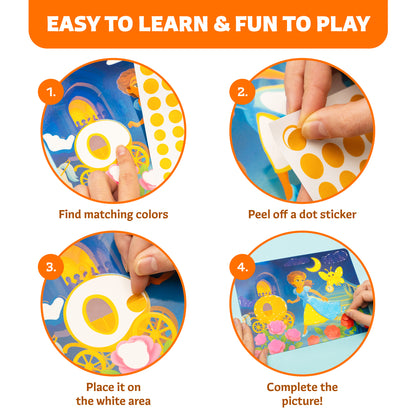 EASY TO LEARN & FUN TO PLAY

1.

Find matching colors

2.

Peel off a dot sticker

3.

Place it on the white area

4.

Complete the picture!